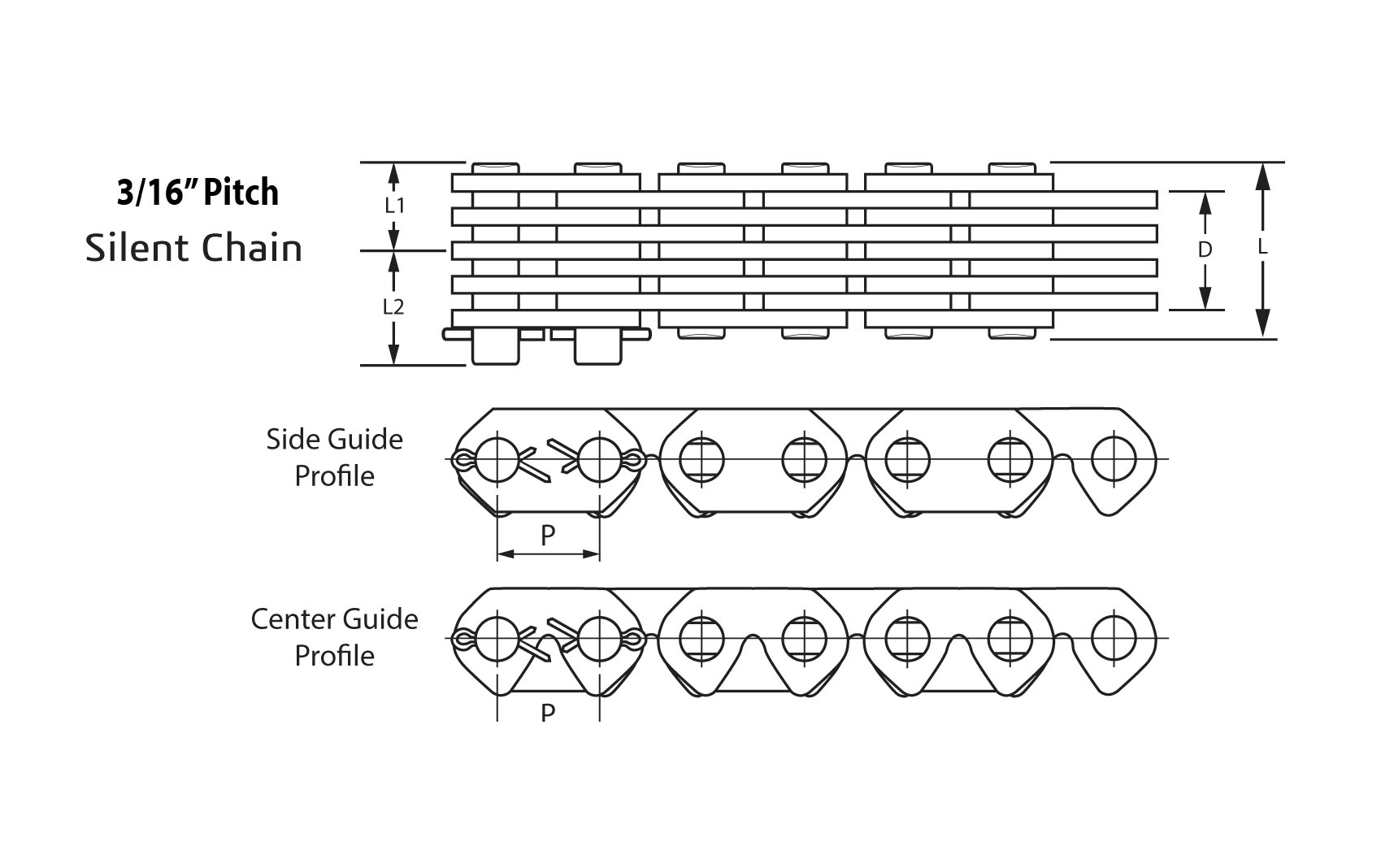 3/16" Pitch
Silent Chain

L1
L2
D
L

Side Guide Profile

P

Center Guide Profile

P